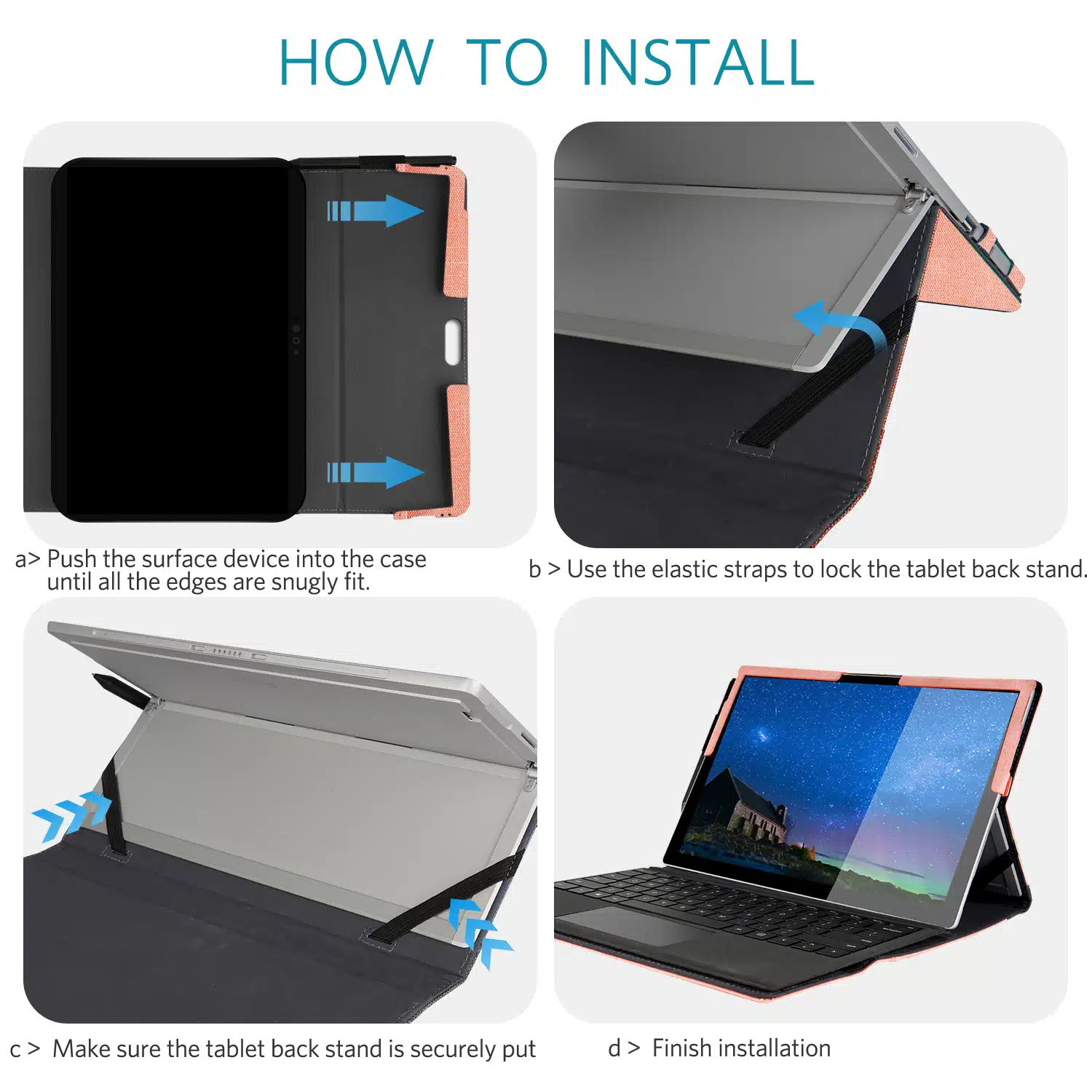 HOW TO INSTALL

a> Push the surface device into the case until all the edges are snugly fit.

b > Use the elastic straps to lock the tablet back stand.

c > Make sure the tablet back stand is securely put

d > Finish installation